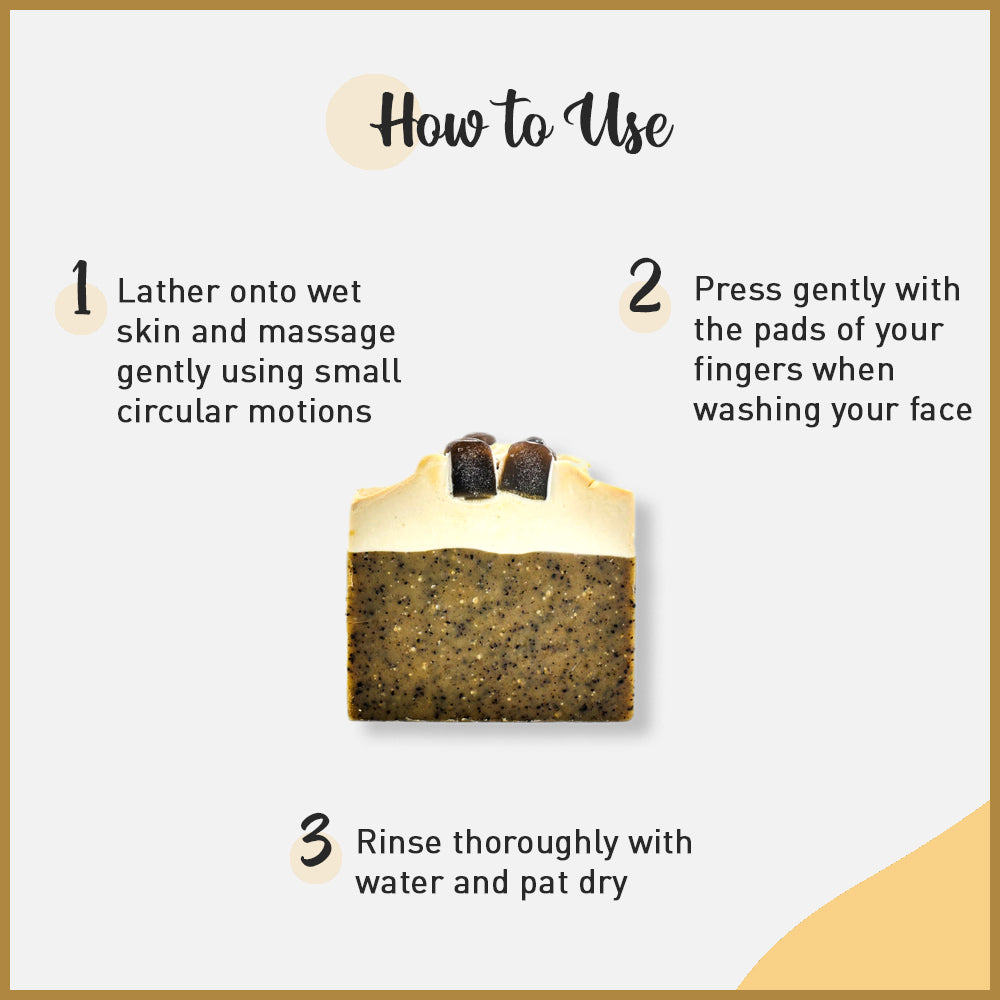 How to Use

1 Lather onto wet skin and massage gently using small circular motions

2 Press gently with the pads of your fingers when washing your face

3 Rinse thoroughly with water and pat dry