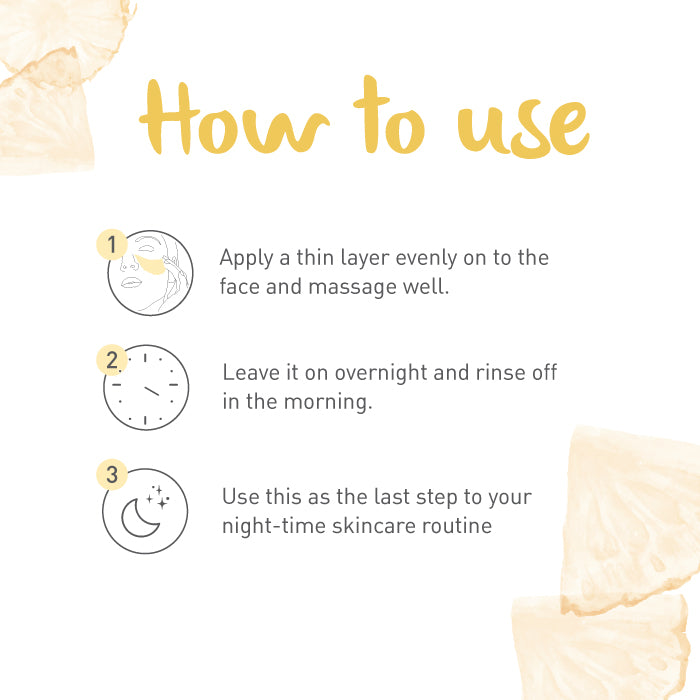 How to use

1 Apply a thin layer evenly on to the face and massage well.

2 Leave it on overnight and rinse off in the morning.

3 Use this as the last step to your night-time skincare routine